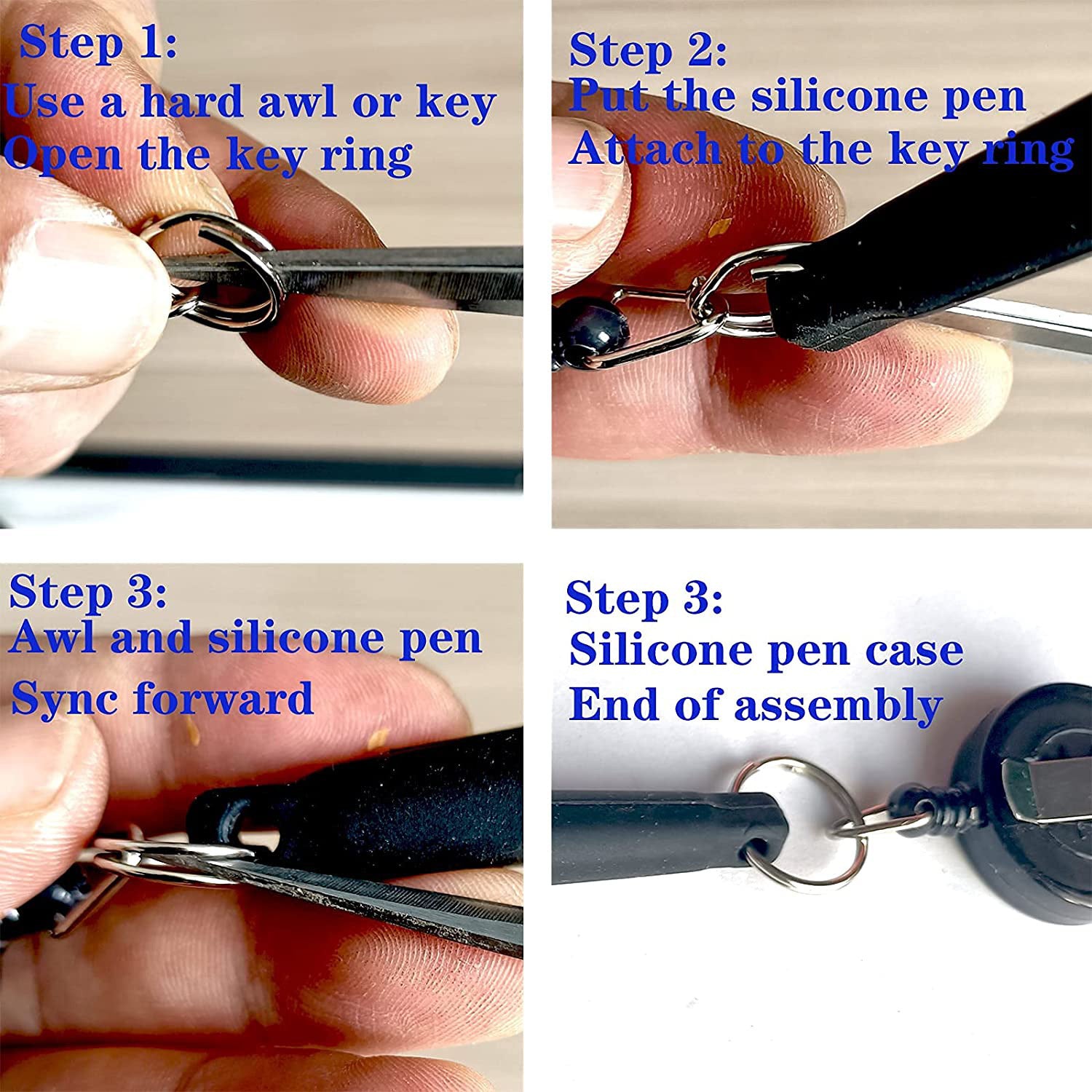 Step 1:
Use a hard awl or key
Open the key ring

Step 2:
Put the silicone pen
Attach to the key ring

Step 3:
Awl and silicone pen
Sync forward

Step 3:
Silicone pen case
End of assembly